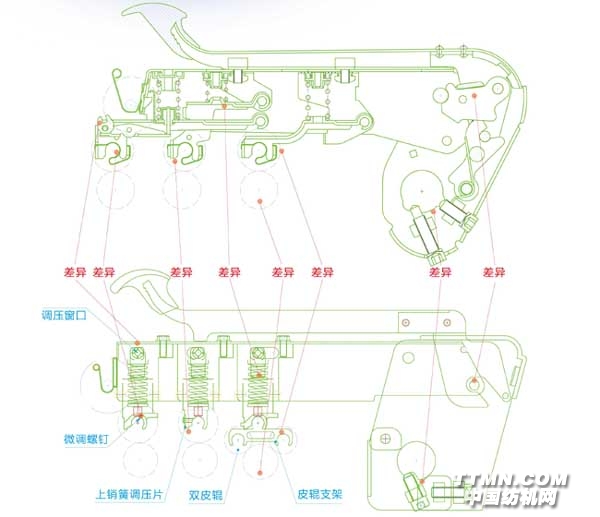 差异 差异 差异 差异 差异 差异 差异 差异

调压窗口

微调螺钉

上销簧调压片

双皮辊

皮辊支架

TTMN.COM
中国纺机网